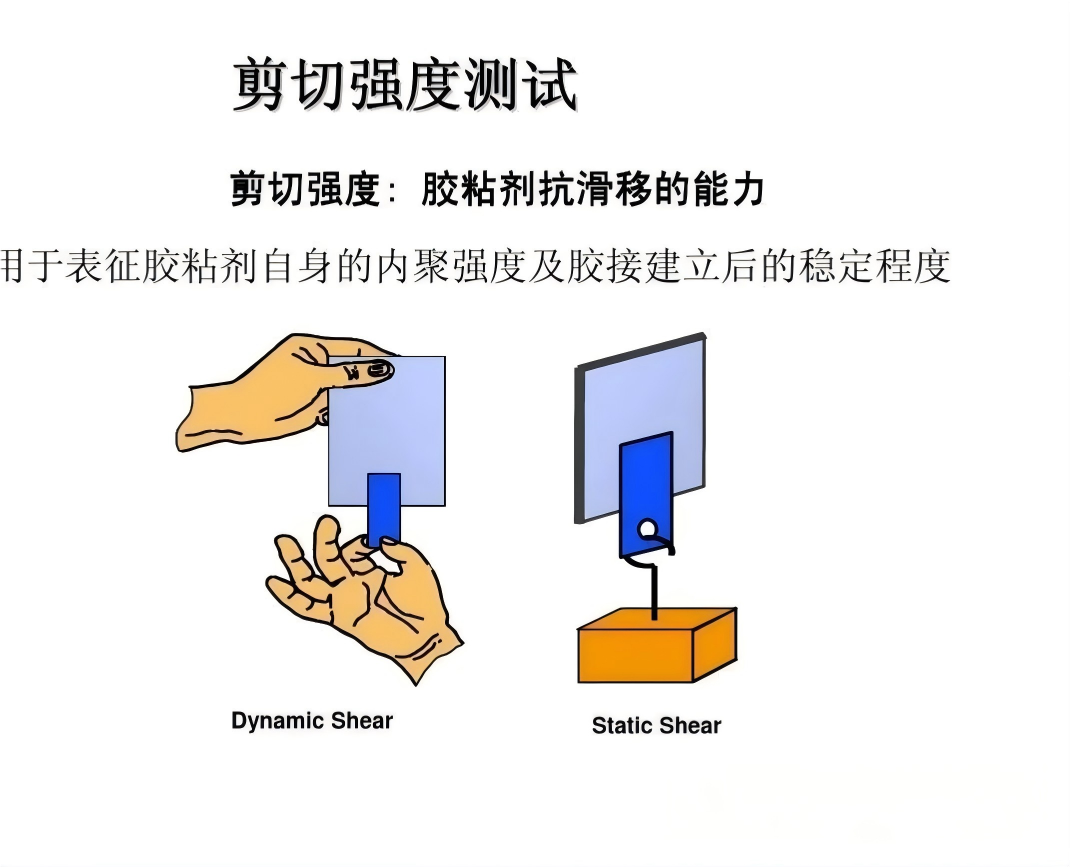 剪切强度测试

剪切强度：胶粘剂抗滑移的能力

用于表征胶粘剂自身的内聚强度及胶接建立后的稳定程度

Dynamic Shear

Static Shear